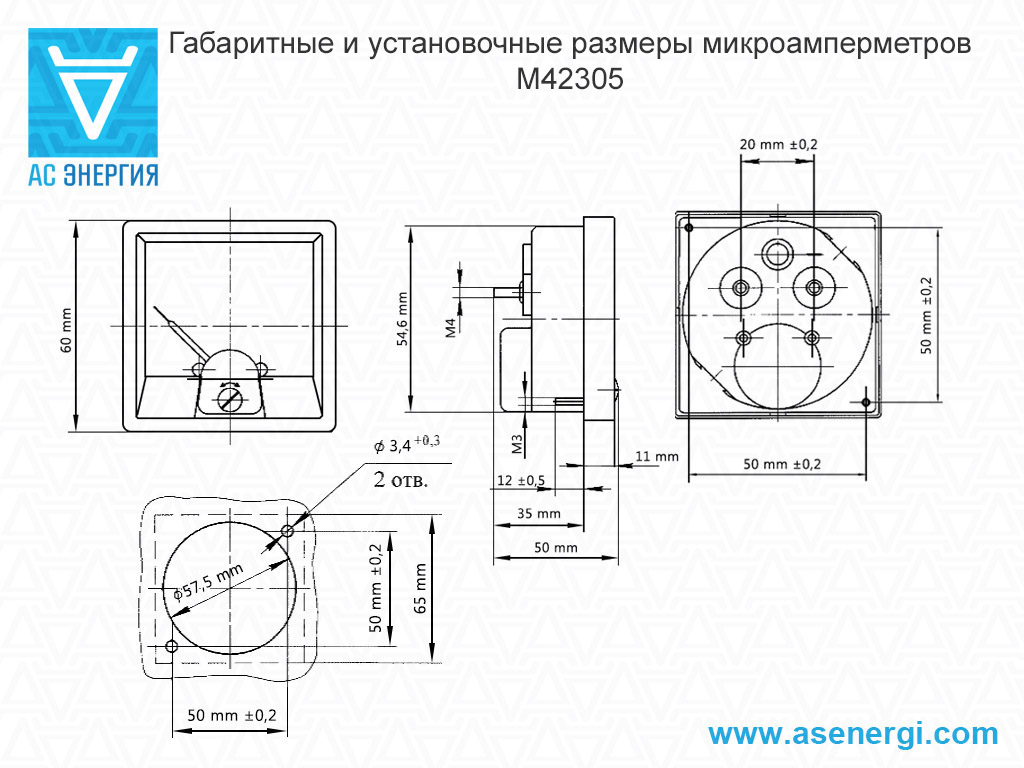 АС ЭНЕРГИЯ

Габаритные и установочные размеры микроамперметров М42305

60 mm

54,6 mm

M4

M3

12 ±0,5

35 mm

50 mm

11 mm

20 mm ±0,2

50 mm ±0,2

50 mm ±0,2

$\phi$ 3,4 $^{+0,3}$

2 отв.

$\phi$57,5 mm

50 mm ±0,2

65 mm

50 mm ±0,2

www.asenergi.com