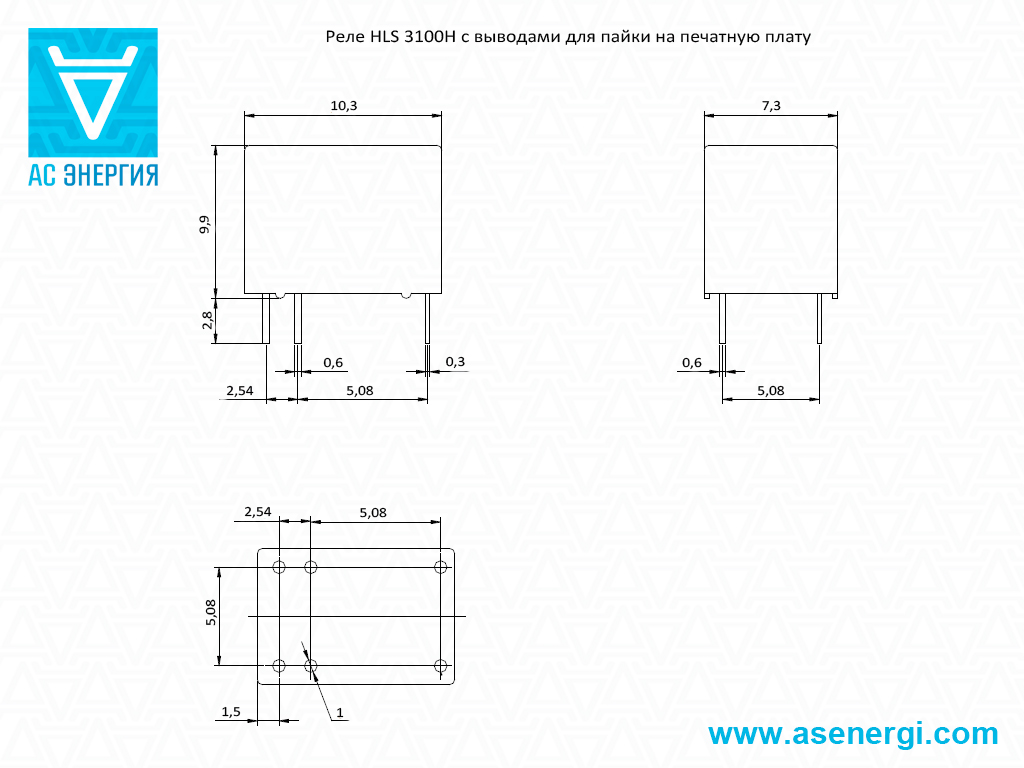 АС ЭНЕРГИЯ

Реле HLS 3100H с выводами для пайки на печатную плату

10,3

9,9

2,8

0,6

0,3

2,54

5,08

7,3

0,6

5,08

2,54

5,08

5,08

1,5

1

www.asenergi.com