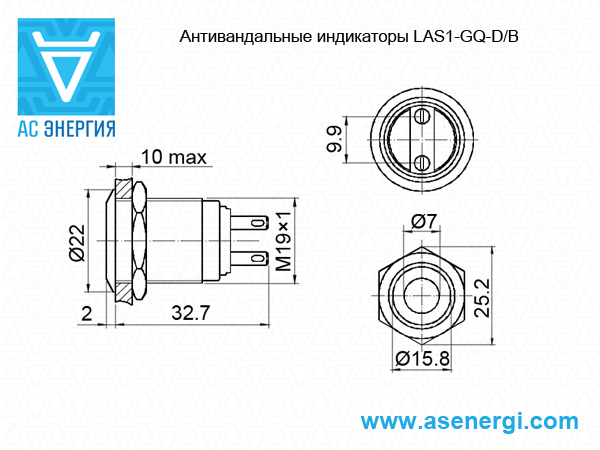 АС ЭНЕРГИЯ

Антивандальные индикаторы LAS1-GQ-D/B

10 max

Ø22

M19×1

2

32.7

9.9

Ø7

25.2

Ø15.8

www.asenergi.com